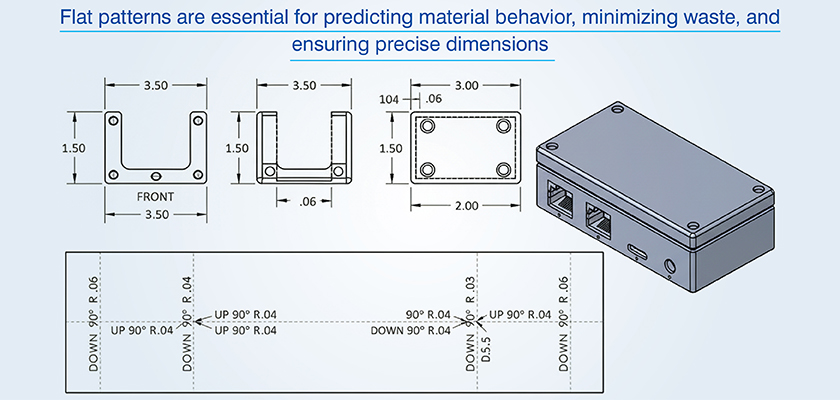 Flat patterns are essential for predicting material behavior, minimizing waste, and ensuring precise dimensions

3.50
1.50
FRONT
3.50

3.50
1.50
.06

3.00
104
.06
1.50
2.00

DOWN 90° R.06
DOWN 90° R.04
UP 90° R.04
UP 90° R.04
UP 90° R.04
90° R.04
DOWN 90° R.04
DOWN 90° R.03
D.5.5
UP 90° R.04
DOWN 90° R.06